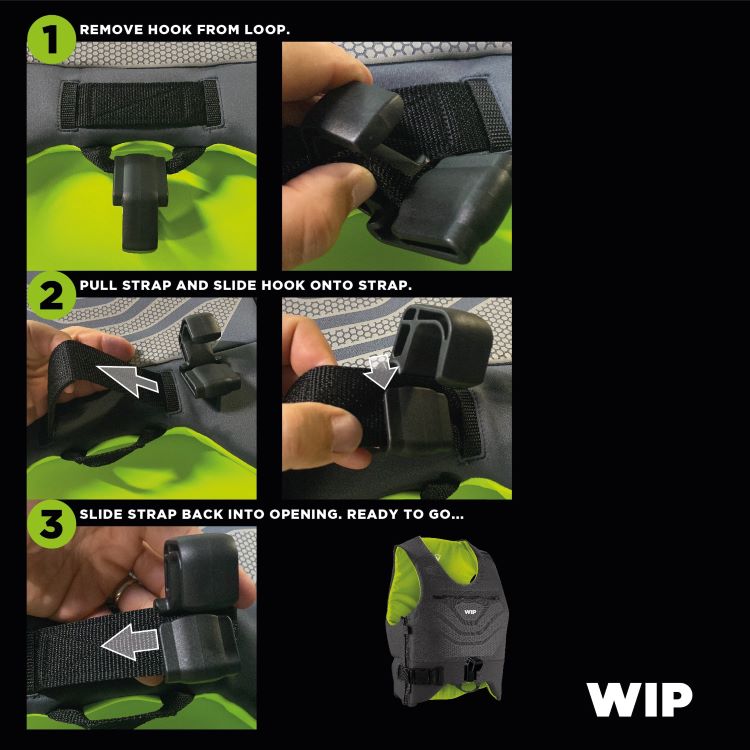 1 REMOVE HOOK FROM LOOP.

2 PULL STRAP AND SLIDE HOOK ONTO STRAP.

3 SLIDE STRAP BACK INTO OPENING. READY TO GO...

WIP

WIP